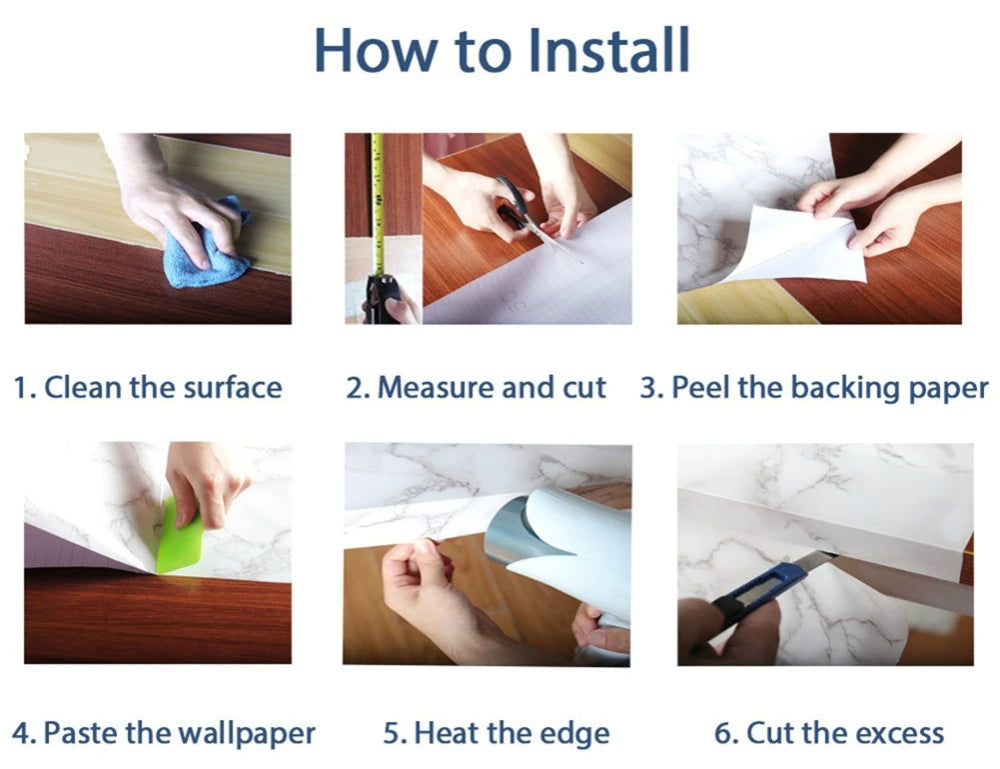 How to Install

1. Clean the surface

2. Measure and cut

3. Peel the backing paper

4. Paste the wallpaper

5. Heat the edge

6. Cut the excess