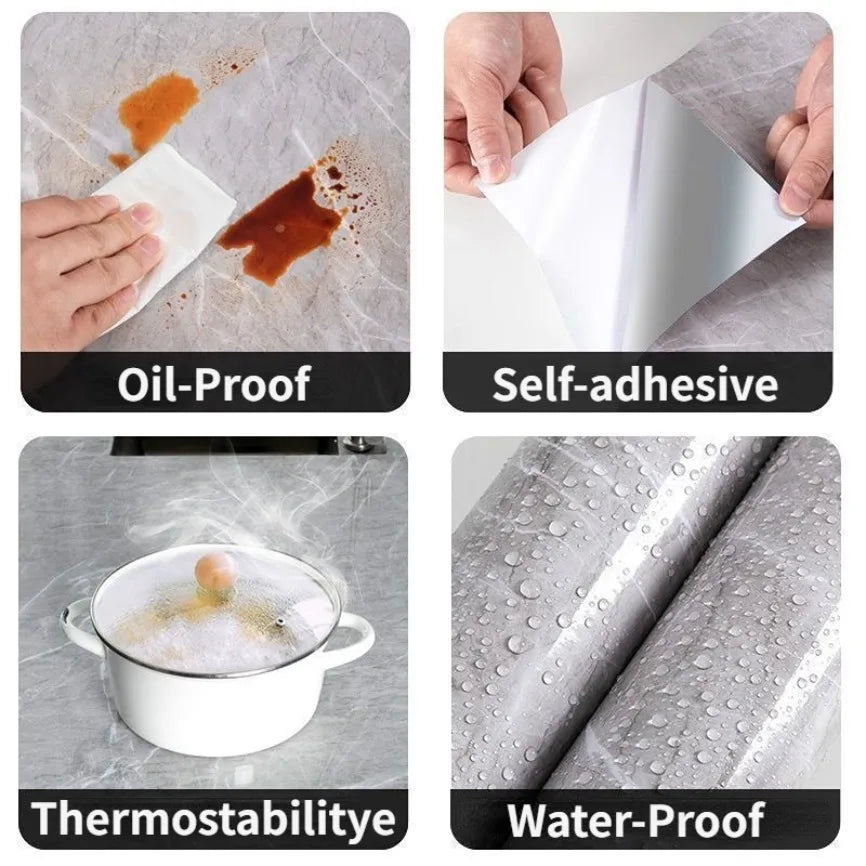 Oil-Proof

Self-adhesive

Thermostabilitye

Water-Proof