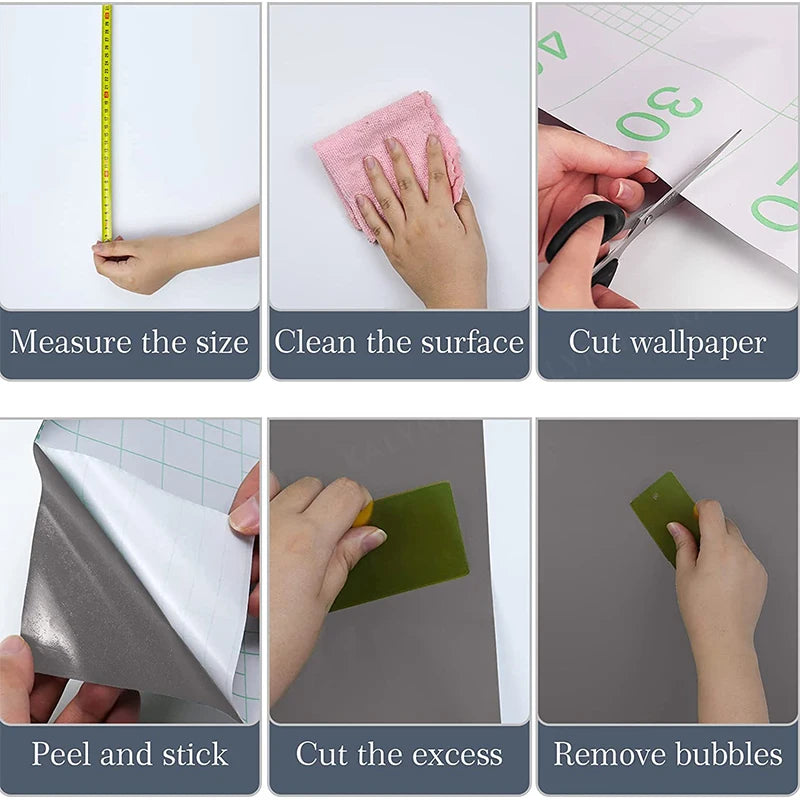 Measure the size

Clean the surface

30

Cut wallpaper

Peel and stick

Cut the excess

Remove bubbles